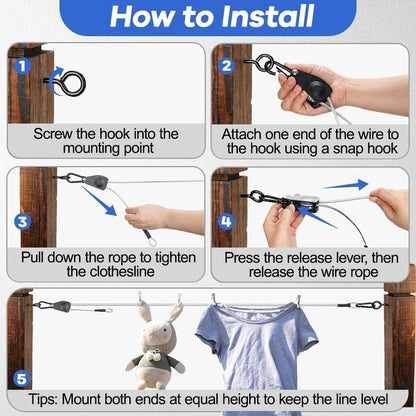 How to Install

1
Screw the hook into the mounting point

2
Attach one end of the wire to the hook using a snap hook

3
Pull down the rope to tighten the clothesline

4
Press the release lever, then release the wire rope

5
Tips: Mount both ends at equal height to keep the line level