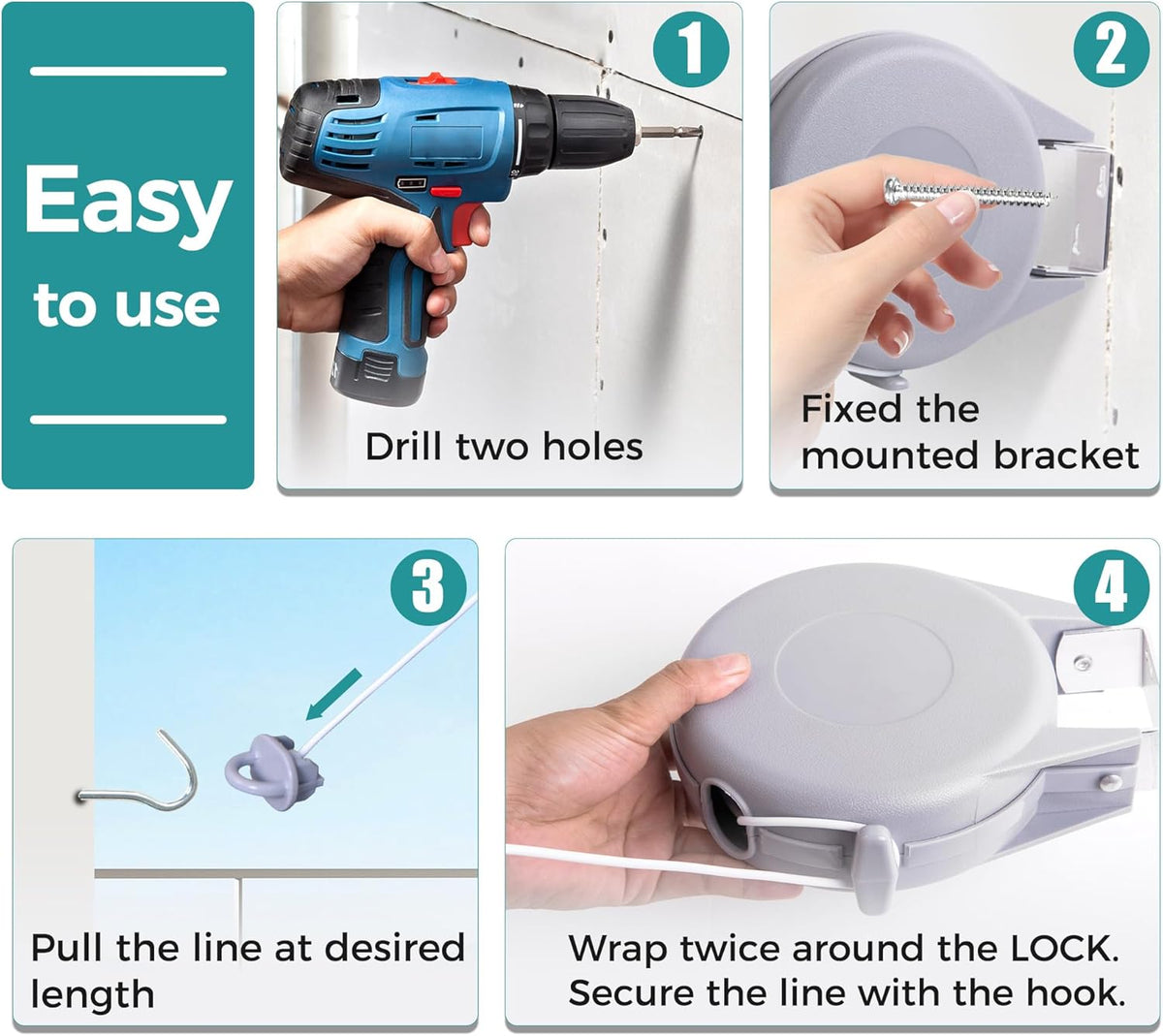 Easy to use

1

Drill two holes

2

Fixed the mounted bracket

3

Pull the line at desired length

4

Wrap twice around the LOCK. Secure the line with the hook.