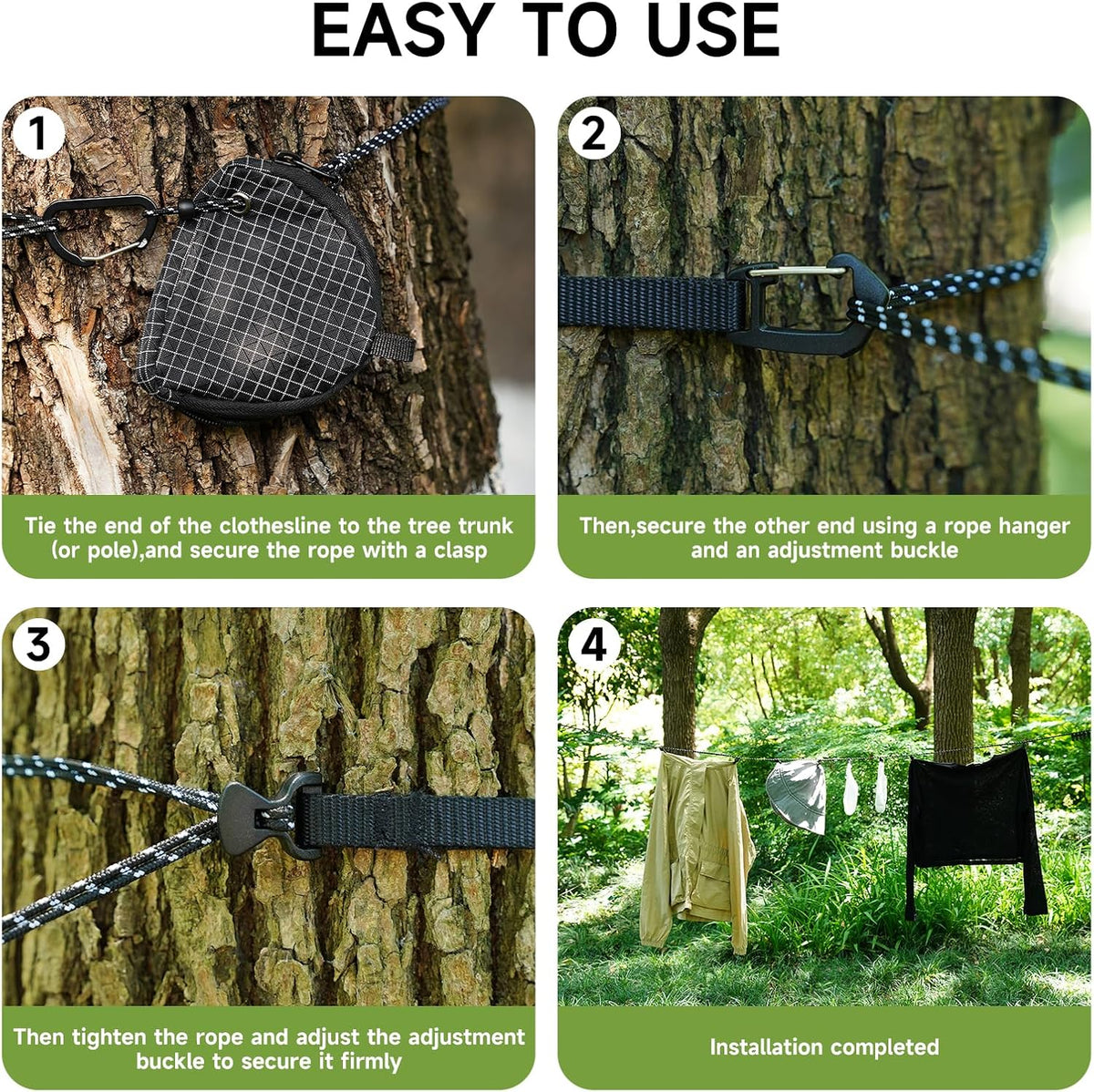 EASY TO USE

1

Tie the end of the clothesline to the tree trunk (or pole),and secure the rope with a clasp

2

Then,secure the other end using a rope hanger and an adjustment buckle

3

Then tighten the rope and adjust the adjustment buckle to secure it firmly

4

Installation completed